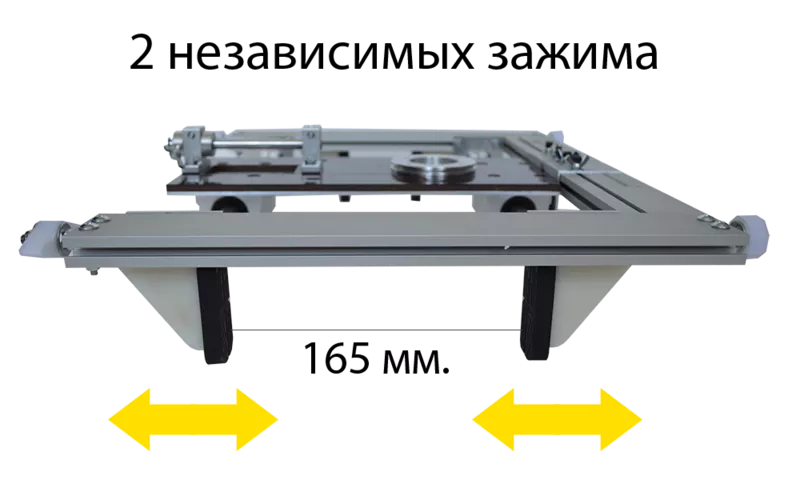 2 независимых зажима

165 мм.